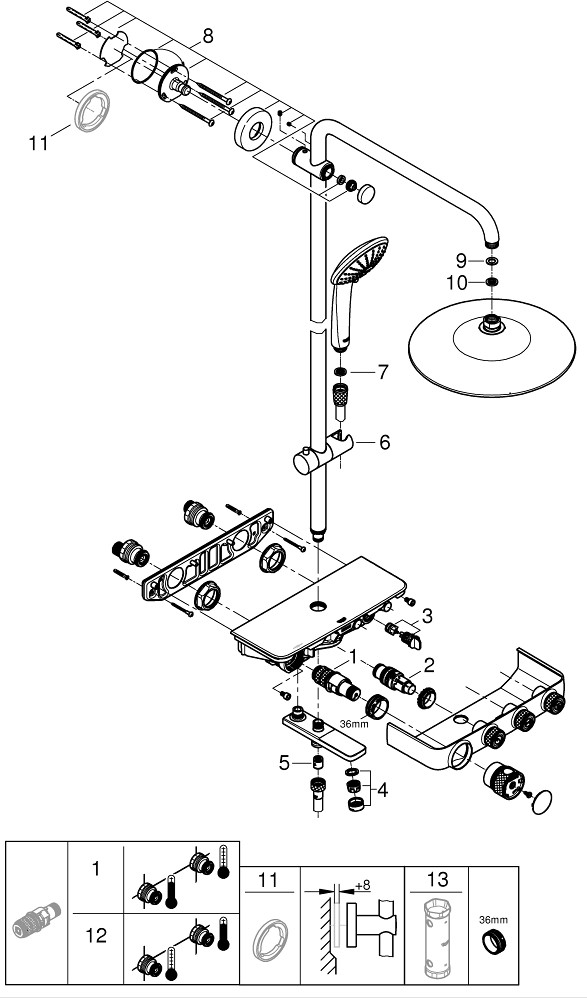 8
11
9
10
7
6
3
1
2
36mm
5
4
1
12
11
+8
13
36mm