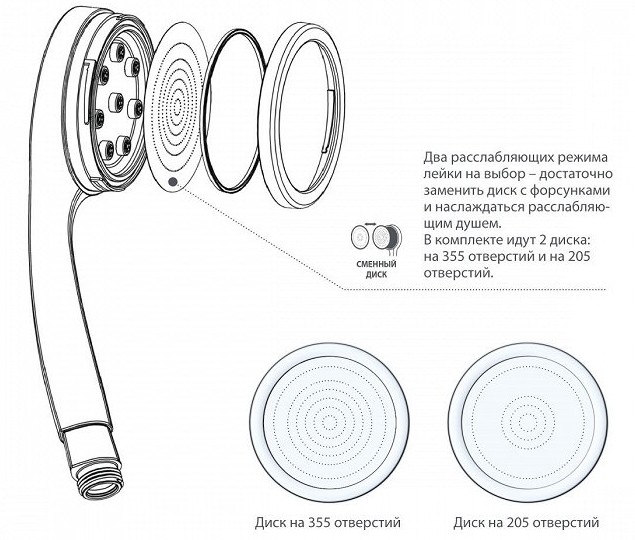 Два расслабляющих режима лейки на выбор – достаточно заменить диск с форсунками и наслаждаться расслабляющим душем.
В комплекте идут 2 диска: на 355 отверстий и на 205 отверстий.

СМЕННЫЙ ДИСК

Диск на 355 отверстий

Диск на 205 отверстий