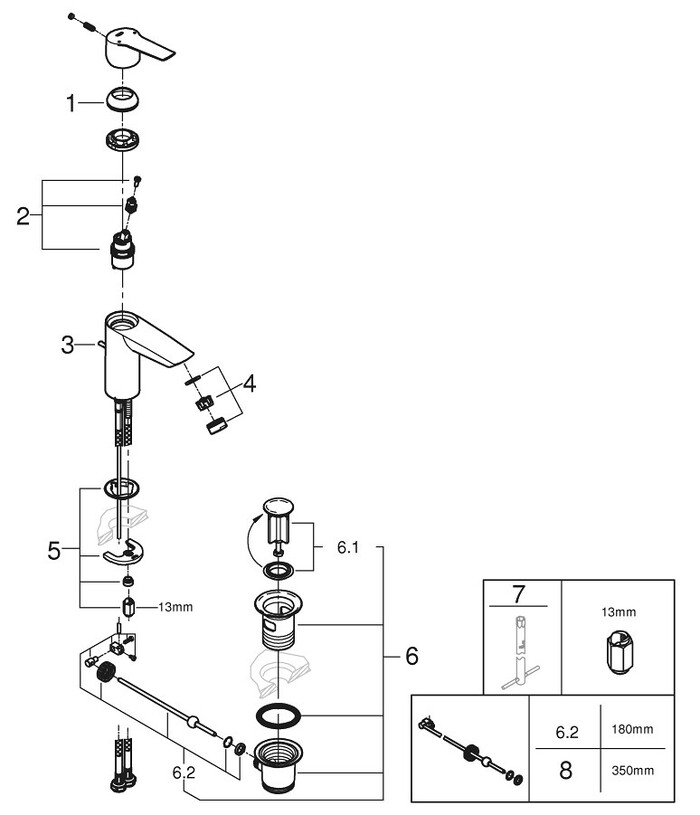 1
2
3
4
5
13mm
6.1
6
6.2
7
13mm
6.2
180mm
8
350mm