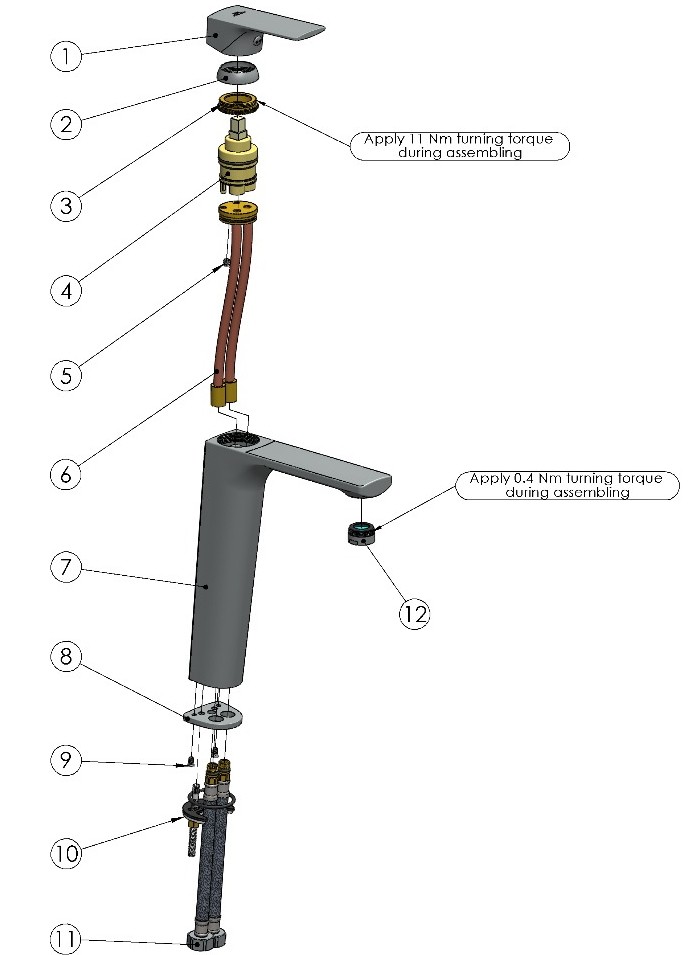 1

2

Apply 11 Nm turning torque during assembling

3

4

5

6

Apply 0.4 Nm turning torque during assembling

7

12

8

9

10

11