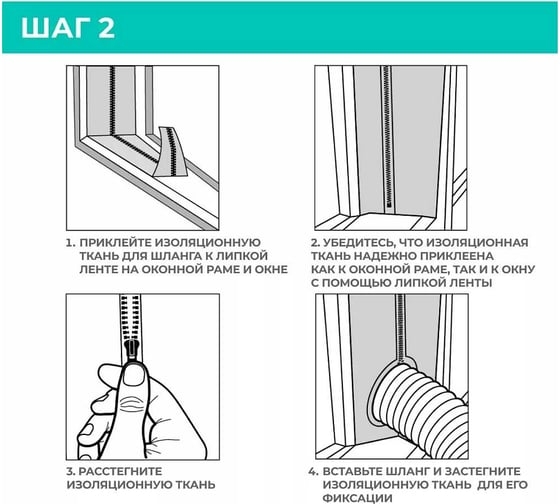 ШАГ 2

1. ПРИКЛЕЙТЕ ИЗОЛЯЦИОННУЮ ТКАНЬ ДЛЯ ШЛАНГА К ЛИПКОЙ ЛЕНТЕ НА ОКОННОЙ РАМЕ И ОКНЕ

2. УБЕДИТЕСЬ, ЧТО ИЗОЛЯЦИОННАЯ ТКАНЬ НАДЕЖНО ПРИКЛЕЕНА КАК К ОКОННОЙ РАМЕ, ТАК И К ОКНУ С ПОМОЩЬЮ ЛИПКОЙ ЛЕНТЫ

3. РАССТЕГНИТЕ ИЗОЛЯЦИОННУЮ ТКАНЬ

4. ВСТАВЬТЕ ШЛАНГ И ЗАСТЕГНИТЕ ИЗОЛЯЦИОННУЮ ТКАНЬ ДЛЯ ЕГО ФИКСАЦИИ