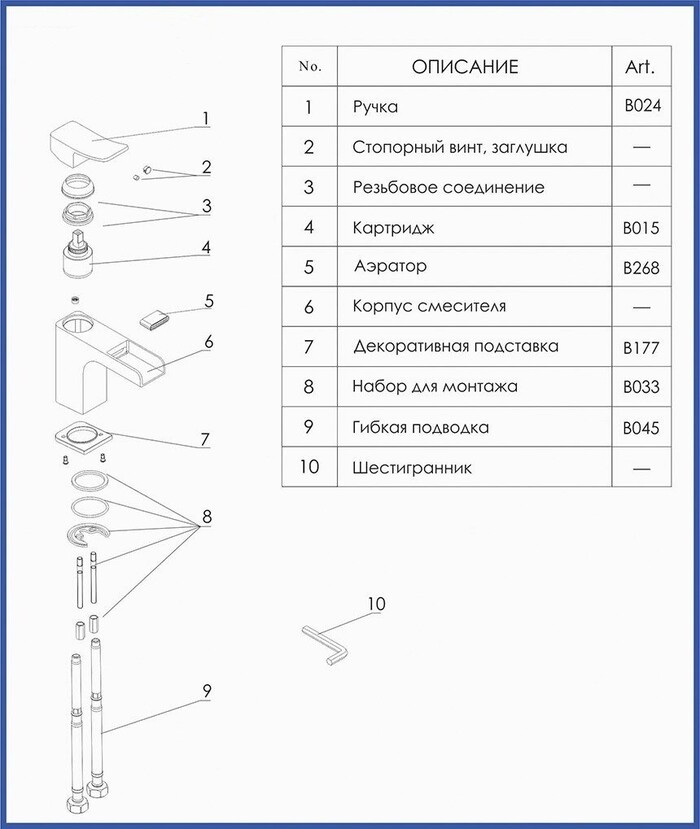 1
2
3
4
5
6
7
8
9
10

| No. | ОПИСАНИЕ | Art. |
|---|---|---|
| 1 | Ручка | B024 |
| 2 | Стопорный винт, заглушка | — |
| 3 | Резьбовое соединение | — |
| 4 | Картридж | B015 |
| 5 | Аэратор | B268 |
| 6 | Корпус смесителя | — |
| 7 | Декоративная подставка | B177 |
| 8 | Набор для монтажа | B033 |
| 9 | Гибкая подводка | B045 |
| 10 | Шестигранник | — |