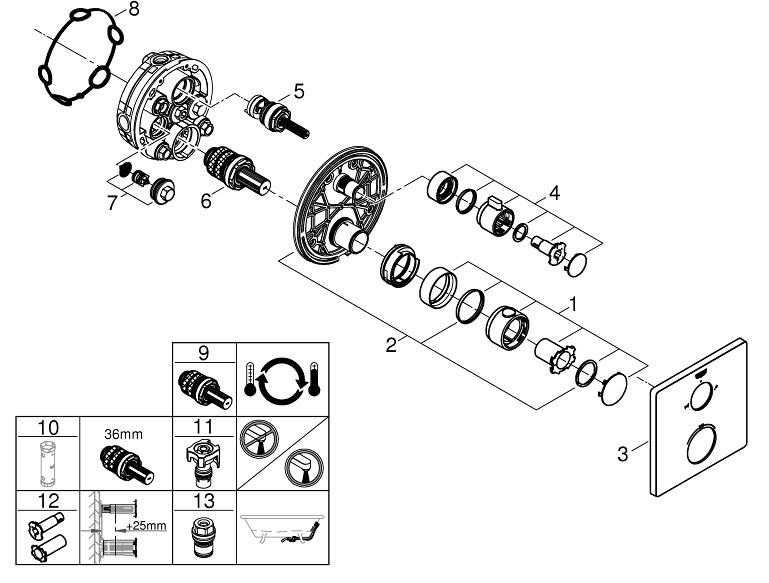 8
5
7
6
4
1
2
3
9
10
36mm
11
12
+25mm
13