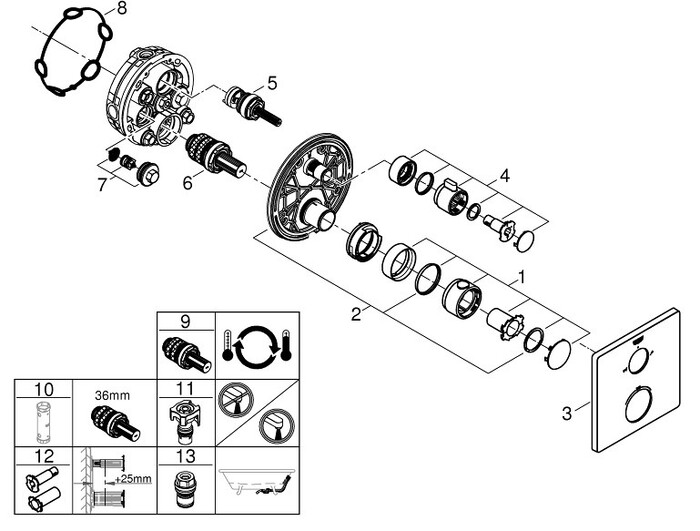 8
5
7
6
4
1
2
3
9
10
36mm
11
12
+25mm
13