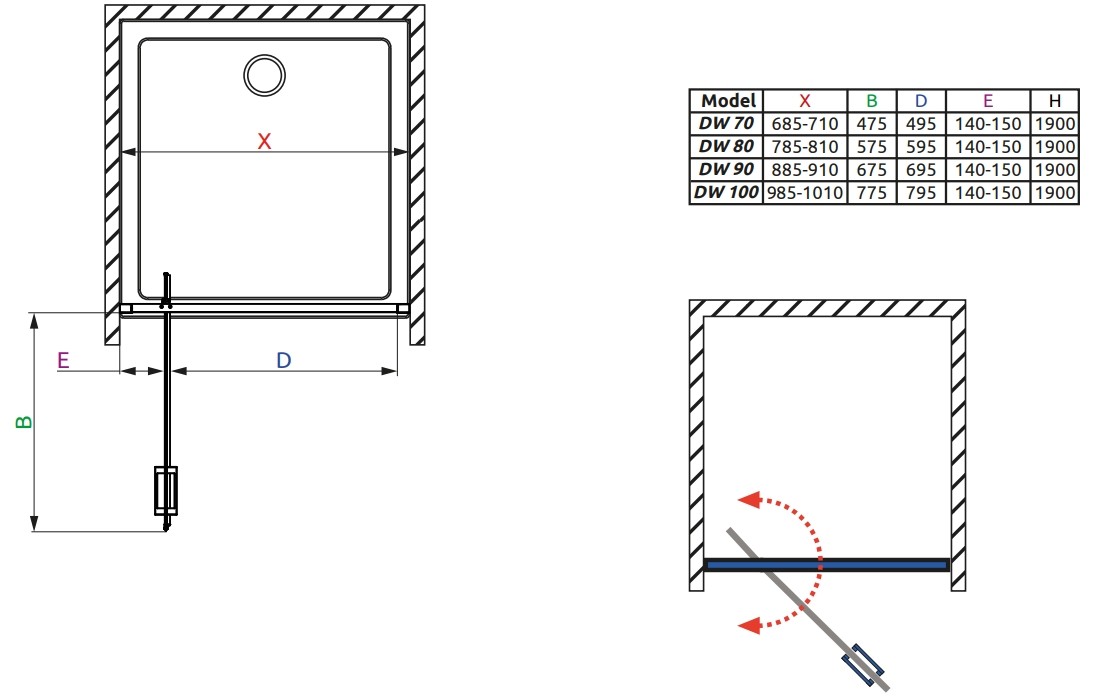 X

E

D

B

| Model | X | B | D | E | H |
|---|---|---|---|---|---|
| DW 70 | 685-710 | 475 | 495 | 140-150 | 1900 |
| DW 80 | 785-810 | 575 | 595 | 140-150 | 1900 |
| DW 90 | 885-910 | 675 | 695 | 140-150 | 1900 |
| DW 100 | 985-1010 | 775 | 795 | 140-150 | 1900 |