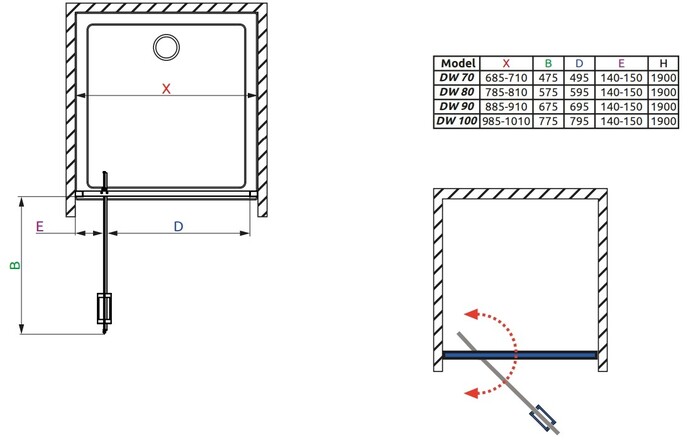 X

E

D

B

| Model | X | B | D | E | H |
|---|---|---|---|---|---|
| DW 70 | 685-710 | 475 | 495 | 140-150 | 1900 |
| DW 80 | 785-810 | 575 | 595 | 140-150 | 1900 |
| DW 90 | 885-910 | 675 | 695 | 140-150 | 1900 |
| DW 100 | 985-1010 | 775 | 795 | 140-150 | 1900 |