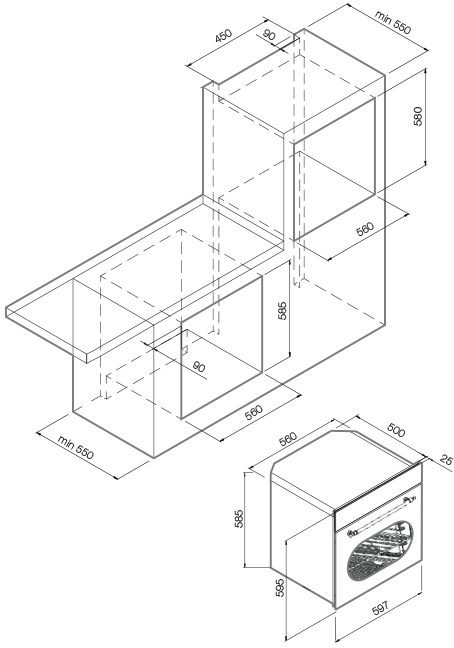 450
90
min 550
580
560
585
90
560
min 550
560
500
25
585
595
597