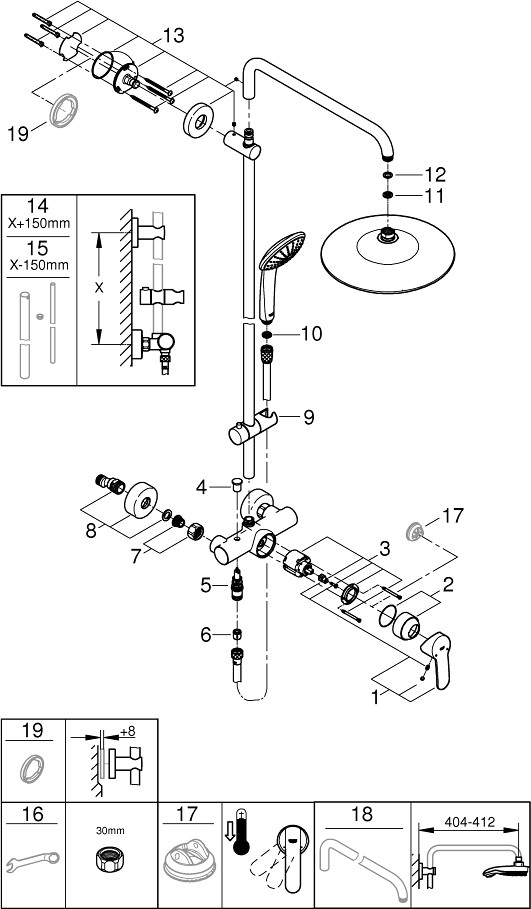 13
19
12
11
14
X+150mm
15
X-150mm
X
10
9
4
8
7
17
3
2
5
6
1
19
+8
16
30mm
17
18
404-412