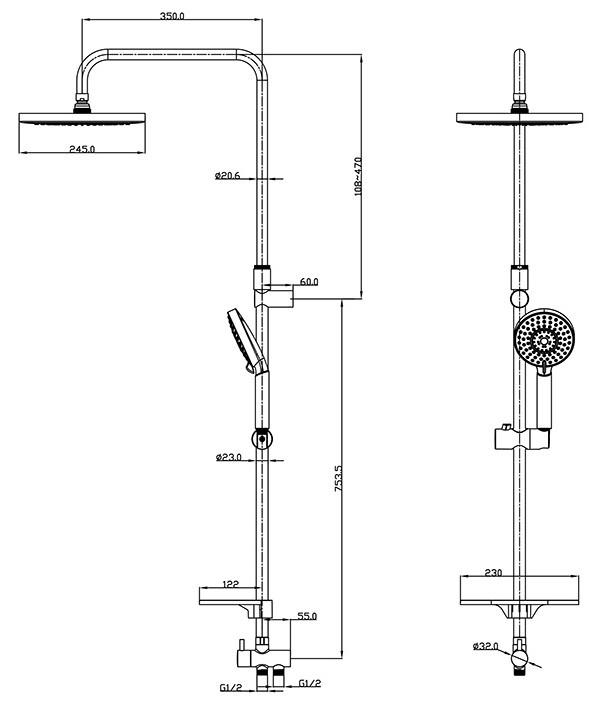 350.0

245.0

ø20.6

108~470

60.0

ø23.0

753.5

122

55.0

G1/2

G1/2

230

ø32.0