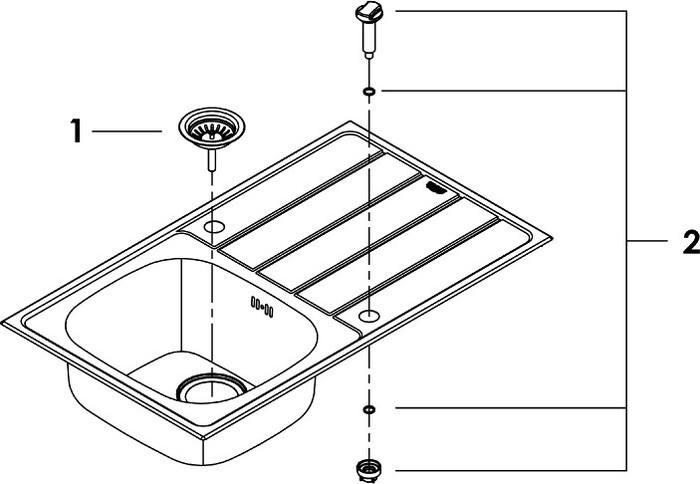 1

2