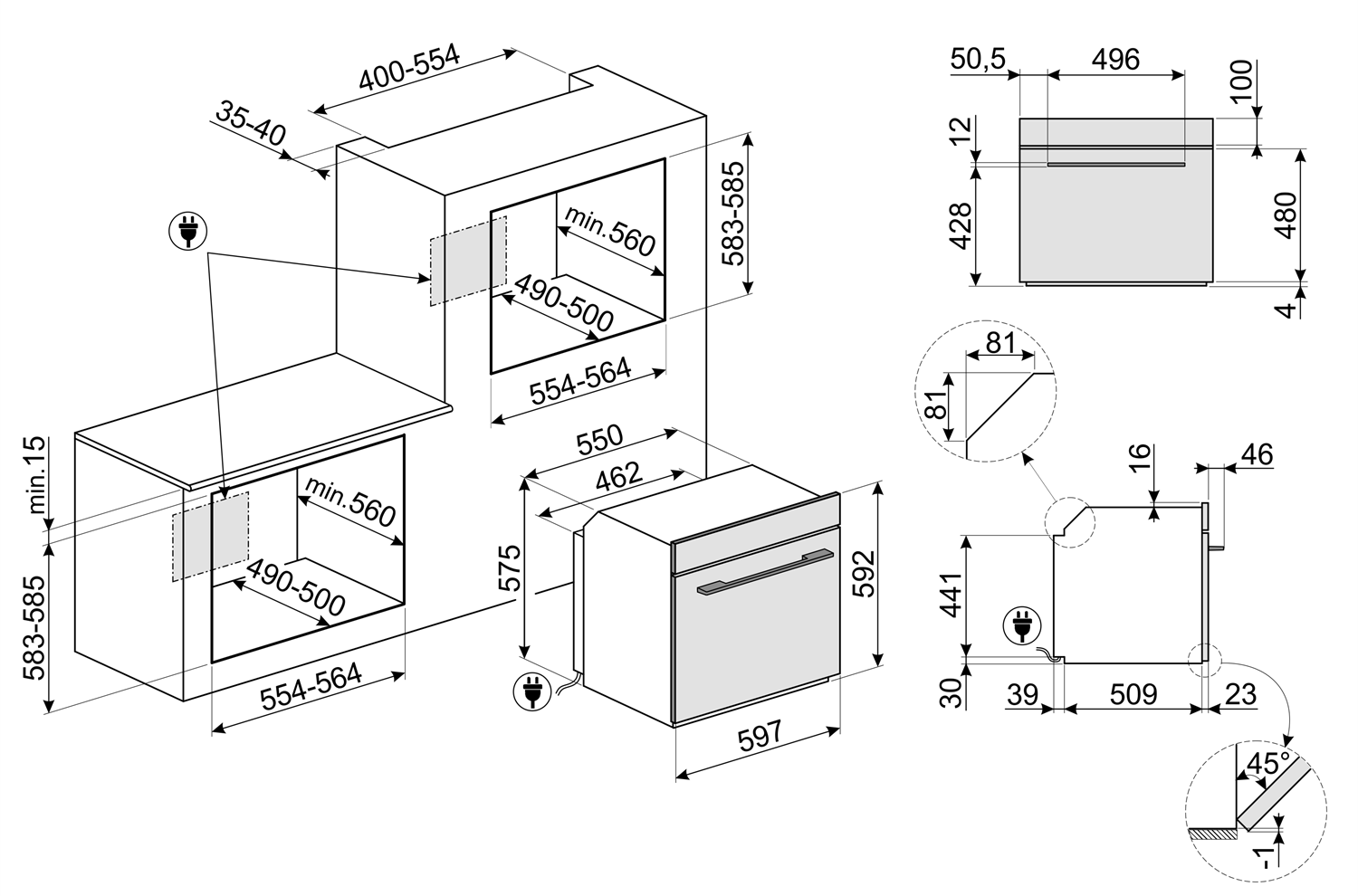 400-554
35-40
583-585
min.560
490-500
554-564
min.15
583-585
min.560
490-500
554-564
550
462
575
592
597
50,5
496
100
12
428
480
4
81
81
16
46
441
30
39
509
23
45°
-1